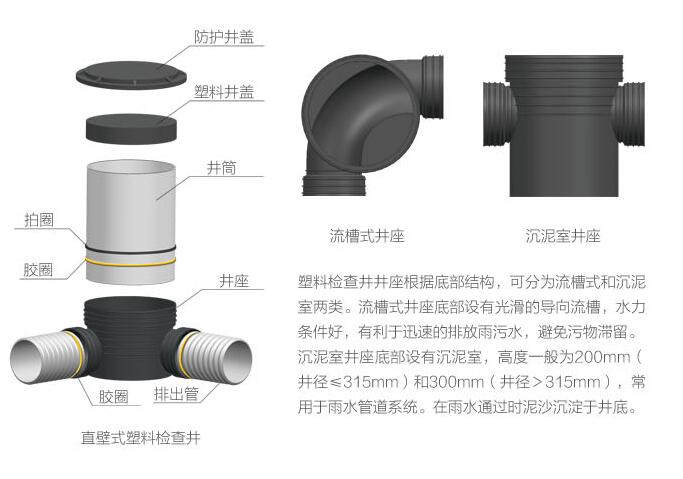 防护井盖

塑料井盖

井筒

拍圈

胶圈

井座

胶圈

排出管

直壁式塑料检查井

流槽式井座

沉泥室井座

塑料检查井井座根据底部结构，可分为流槽式和沉泥室两类。流槽式井座底部设有光滑的导向流槽，水力条件好，有利于迅速的排放雨污水，避免污物滞留。沉泥室井座底部设有沉泥室，高度一般为200mm（井径≤315mm）和300mm（井径＞315mm），常用于雨水管道系统。在雨水通过时泥沙沉淀于井底。