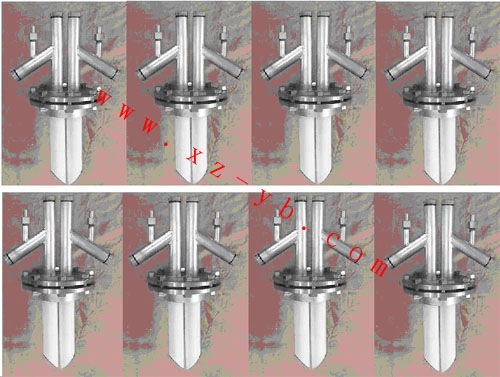 www.xz-yb.com