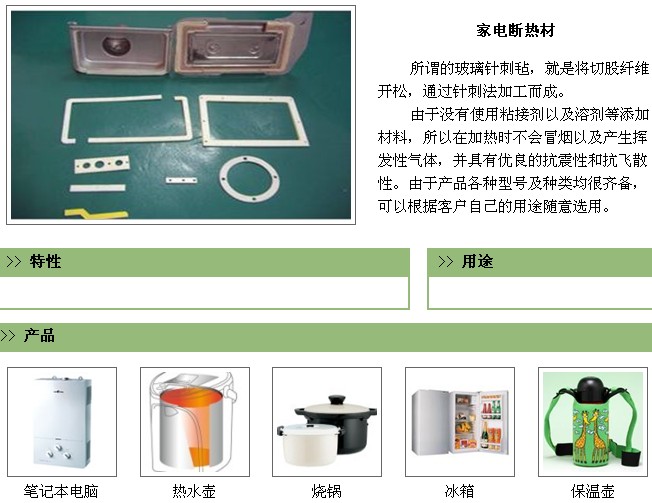 家电断热材

所谓的玻璃针刺毡，就是将切股纤维开松，通过针刺法加工而成。

由于没有使用粘接剂以及溶剂等添加材料，所以在加热时不会冒烟以及产生挥发性气体，并具有优良的抗震性和抗飞散性。由于产品各种型号及种类均很齐备，可以根据客户自己的用途随意选用。

>> 特性

>> 用途

>> 产品

笔记本电脑

热水壶

烧锅

冰箱

保温壶