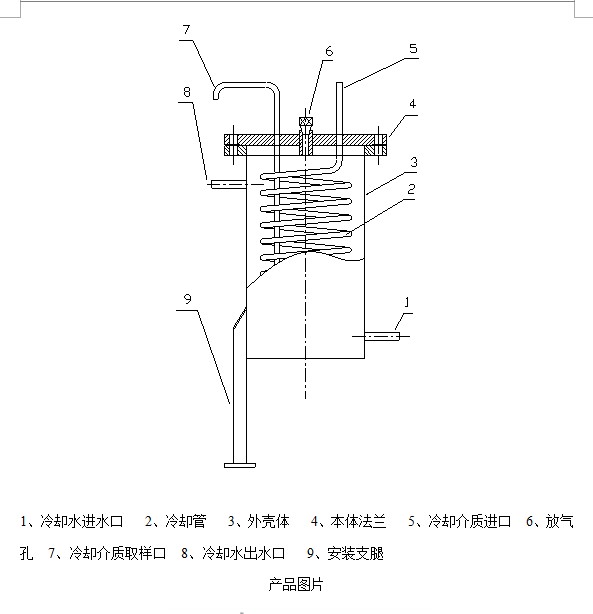 7

6

5

8

4

3

2

9

1

1、冷却水进水口　2、冷却管　3、外壳体　4、本体法兰　5、冷却介质进口　6、放气孔　7、冷却介质取样口　8、冷却水出水口　9、安装支腿

产品图片